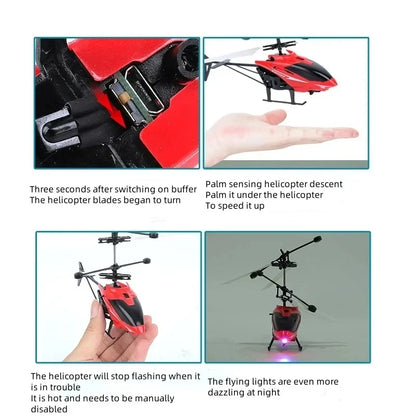 Three seconds after switching on buffer
The helicopter blades began to turn

Palm sensing helicopter descent
Palm it under the helicopter
To speed it up

The helicopter will stop flashing when it is in trouble
It is hot and needs to be manually disabled

The flying lights are even more dazzling at night