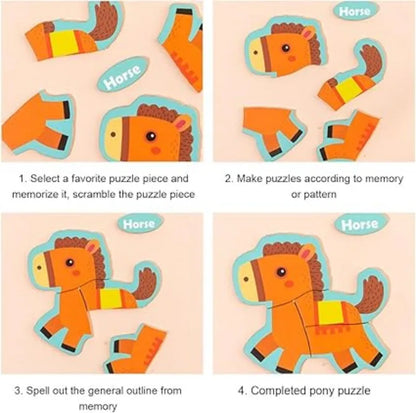 Horse

1. Select a favorite puzzle piece and memorize it, scramble the puzzle piece

Horse

2. Make puzzles according to memory or pattern

Horse

3. Spell out the general outline from memory

Horse

4. Completed pony puzzle