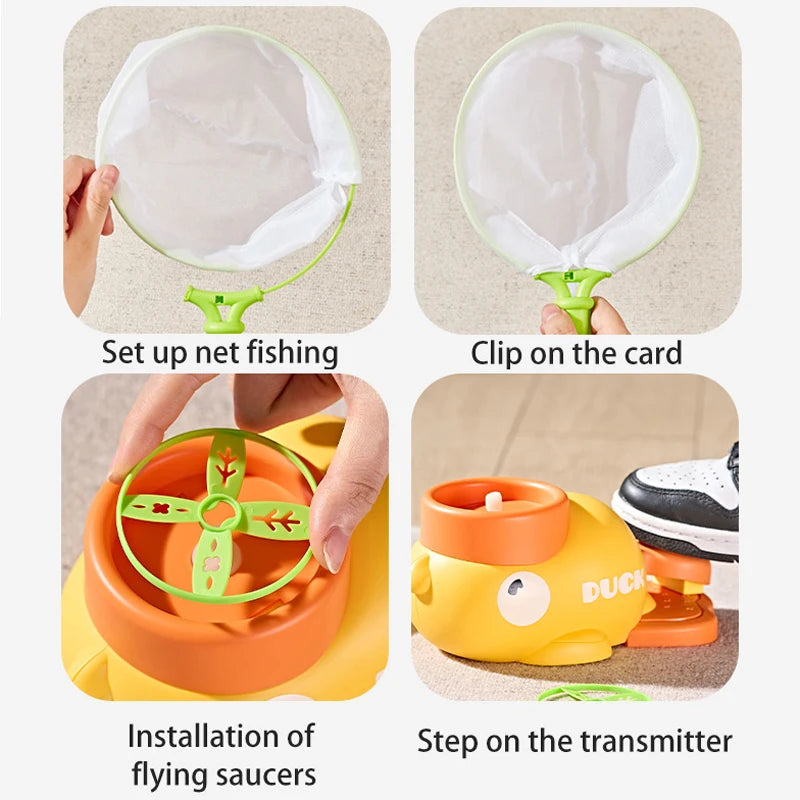 Set up net fishing

Clip on the card

DUCK

Installation of flying saucers

Step on the transmitter